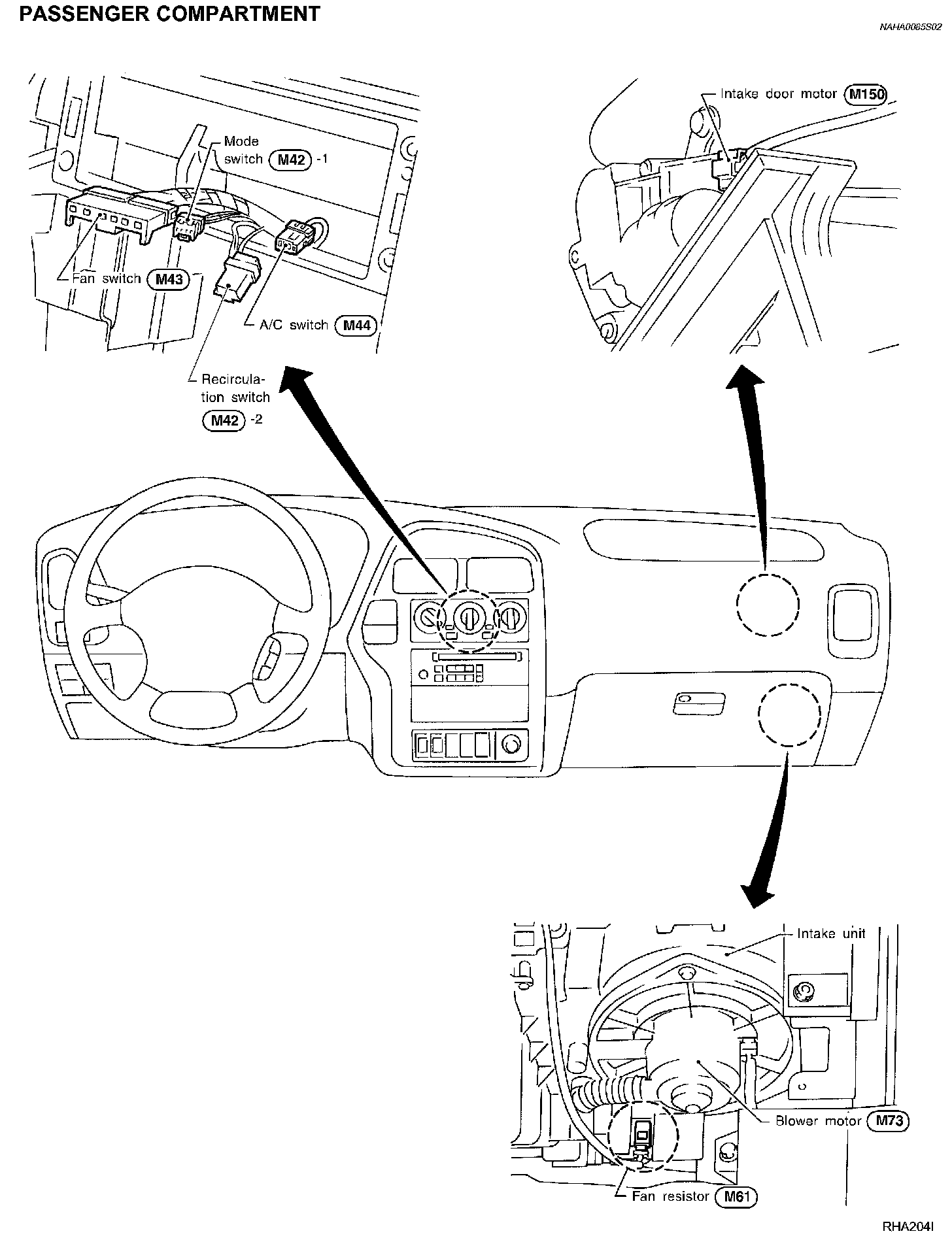 PASSENGER COMPARTMENT

NAHA0065S02

Mode switch M42 -1

Fan switch M43

A/C switch M44

Recirculation switch M42 -2

Intake door motor M150

Intake unit

Blower motor M73

Fan resistor M61

RHA204I