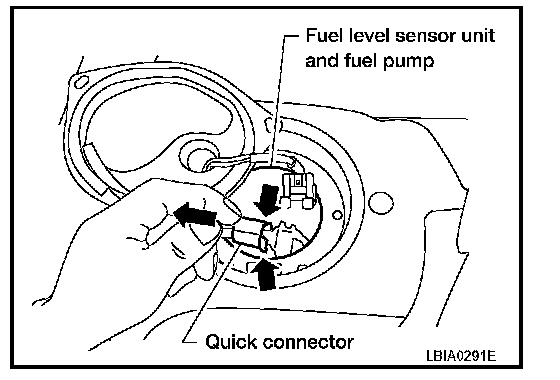 Fuel level sensor unit and fuel pump

Quick connector

LBIA0291E