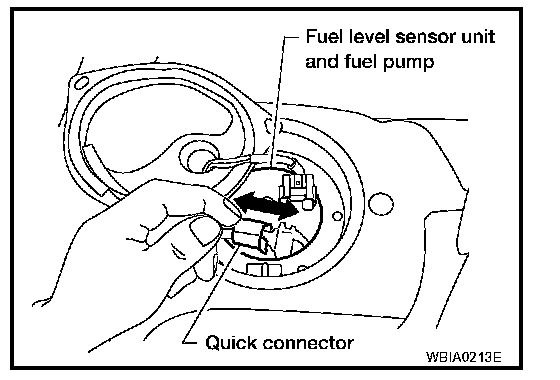 Fuel level sensor unit and fuel pump

Quick connector

WBIA0213E