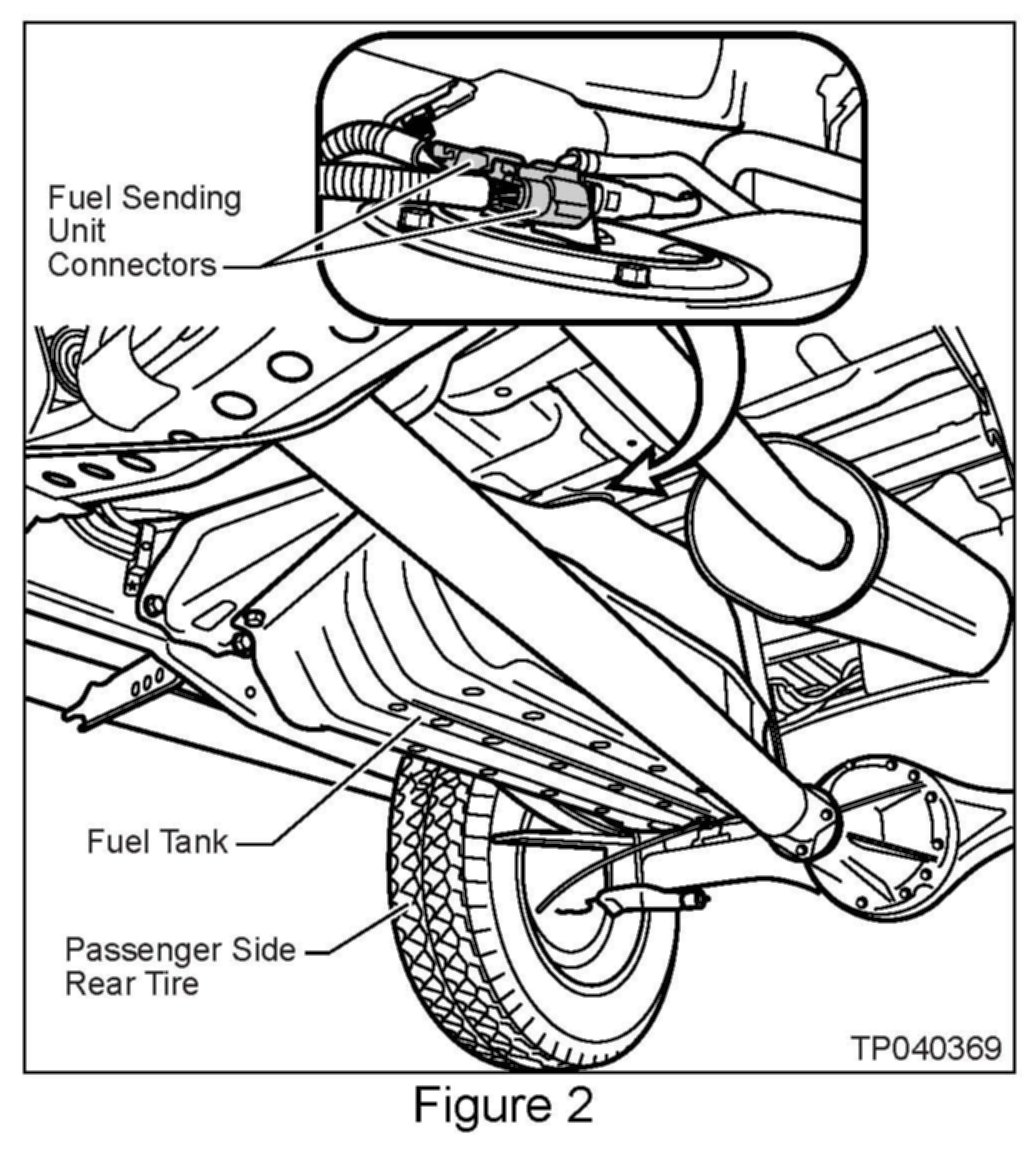 Fuel Sending Unit Connectors

Fuel Tank

Passenger Side Rear Tire

TP040369

Figure 2