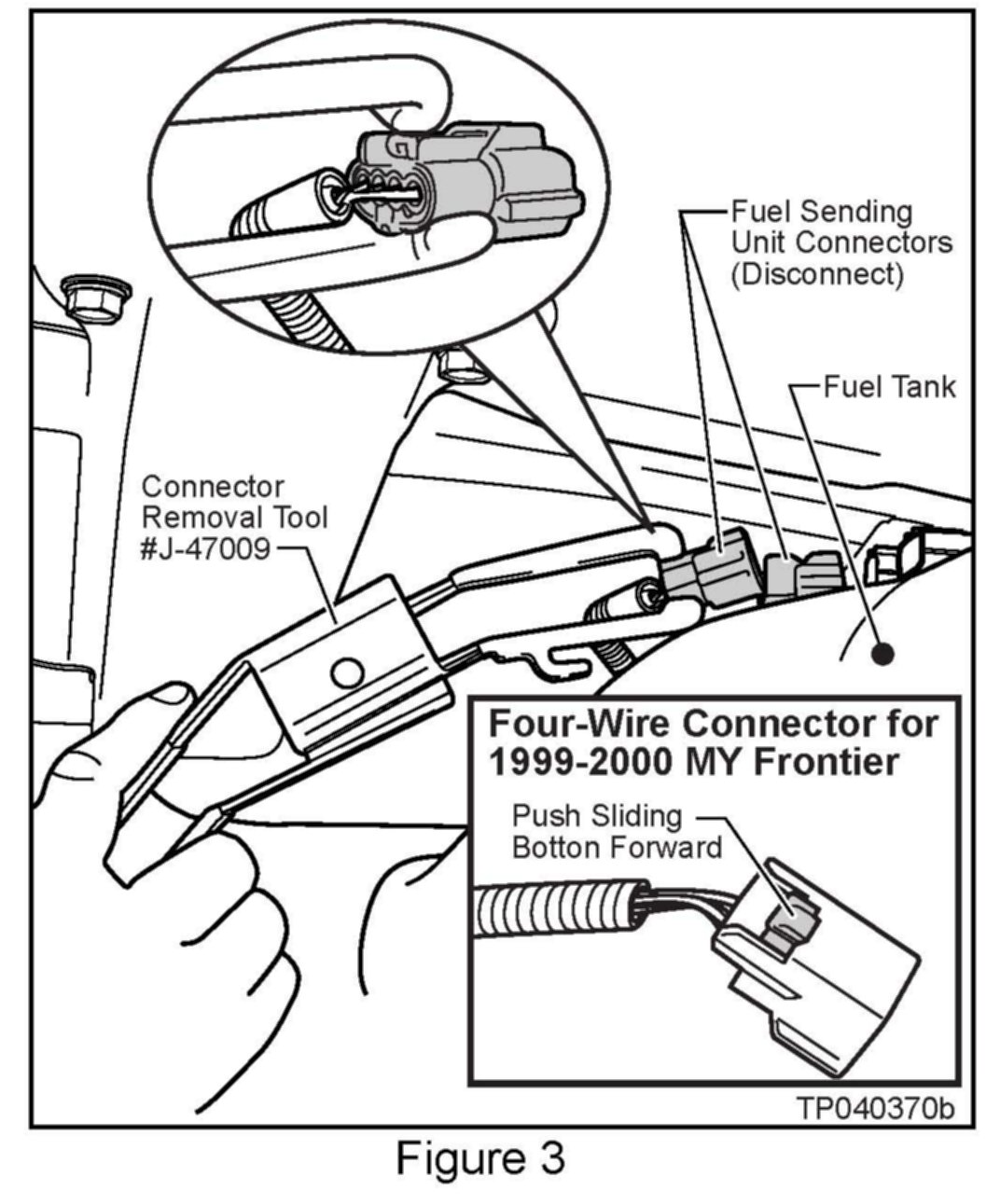 Fuel Sending Unit Connectors (Disconnect)

Fuel Tank

Connector Removal Tool #J-47009

Four-Wire Connector for 1999-2000 MY Frontier

Push Sliding Botton Forward

TP040370b

Figure 3