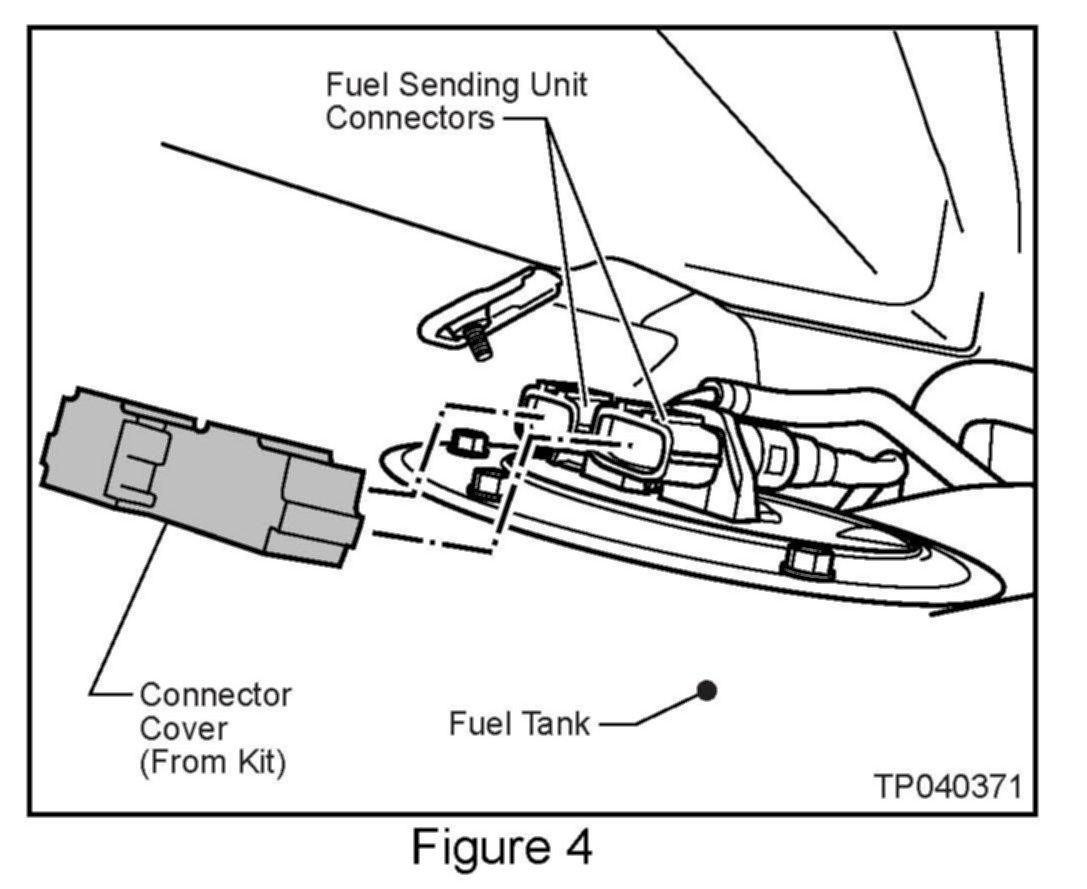 Fuel Sending Unit Connectors

Connector Cover (From Kit)

Fuel Tank

TP040371

Figure 4