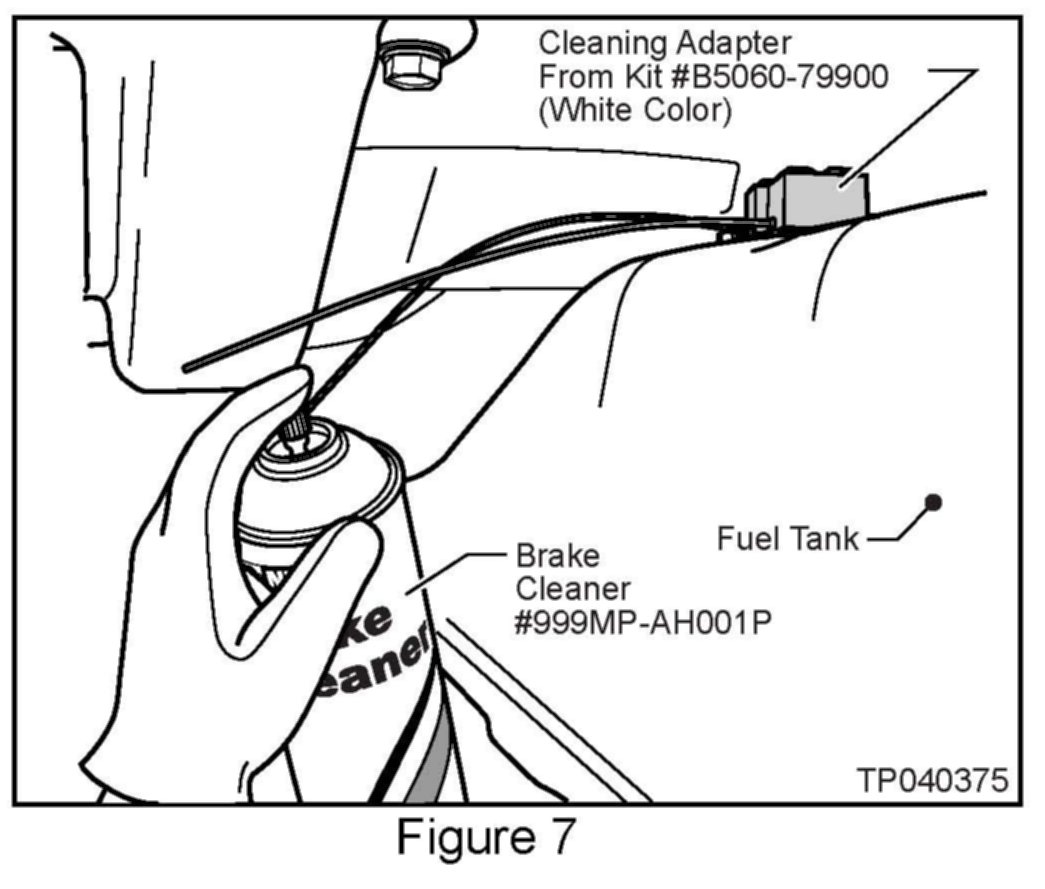 Cleaning Adapter From Kit #B5060-79900 (White Color)

Fuel Tank

Brake Cleaner #999MP-AH001P

ke
eaner

TP040375

Figure 7