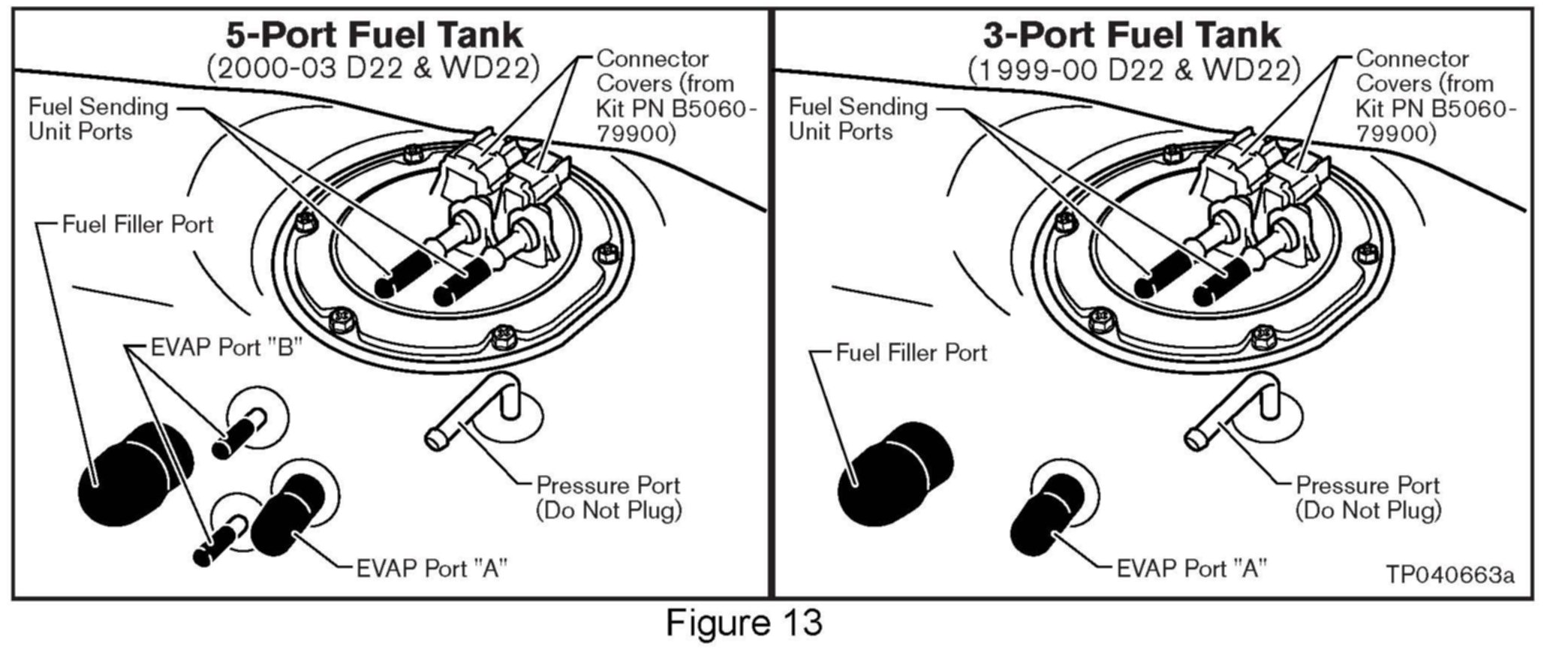 5-Port Fuel Tank
(2000-03 D22 & WD22)

Connector Covers (from Kit PN B5060-79900)

Fuel Sending Unit Ports

Fuel Filler Port

EVAP Port "B"

Pressure Port (Do Not Plug)

EVAP Port "A"

3-Port Fuel Tank
(1999-00 D22 & WD22)

Connector Covers (from Kit PN B5060-79900)

Fuel Sending Unit Ports

Fuel Filler Port

Pressure Port (Do Not Plug)

EVAP Port "A"

TP040663a

Figure 13