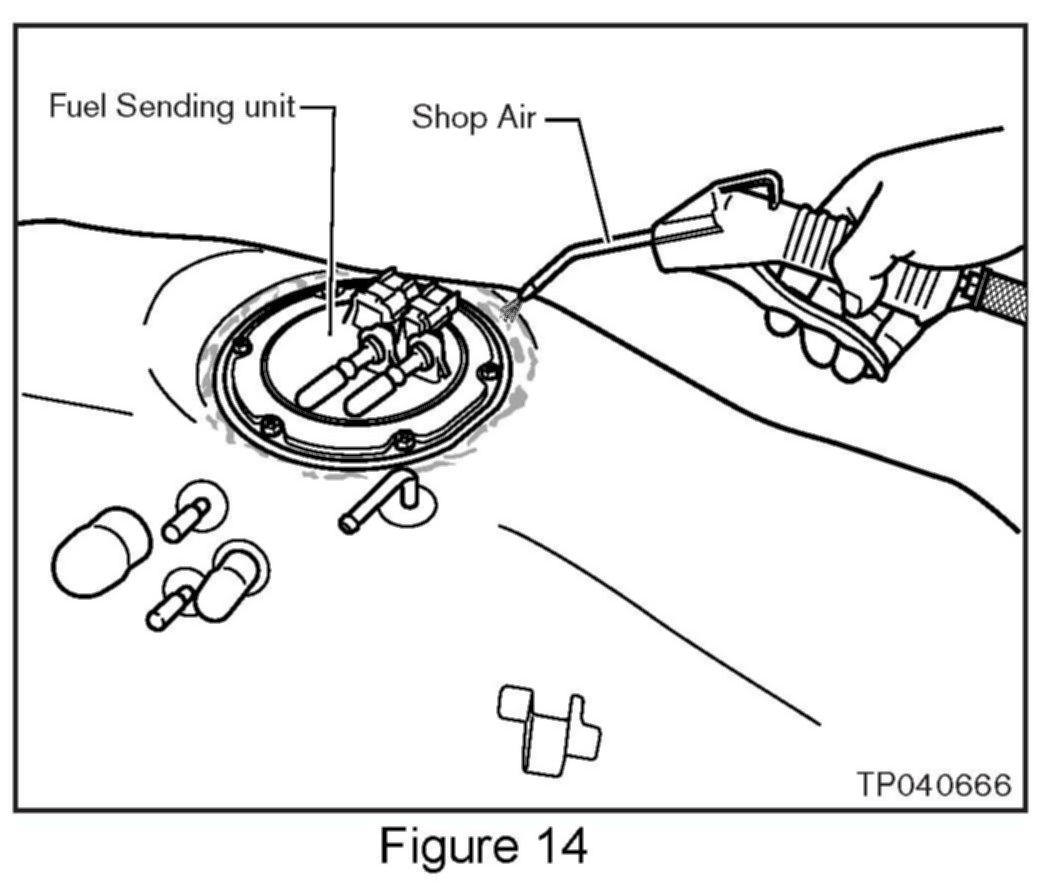 Fuel Sending unit

Shop Air

TP040666

Figure 14