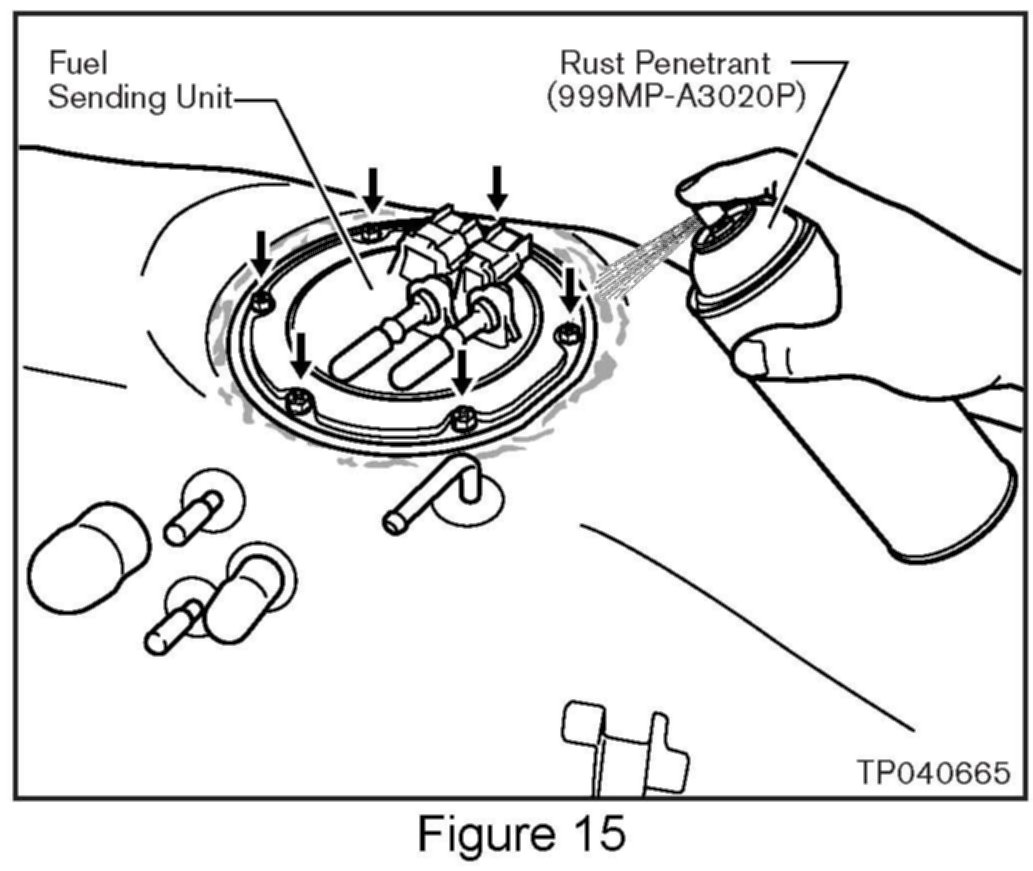 Fuel
Sending Unit

Rust Penetrant
(999MP-A3020P)

TP040665

Figure 15