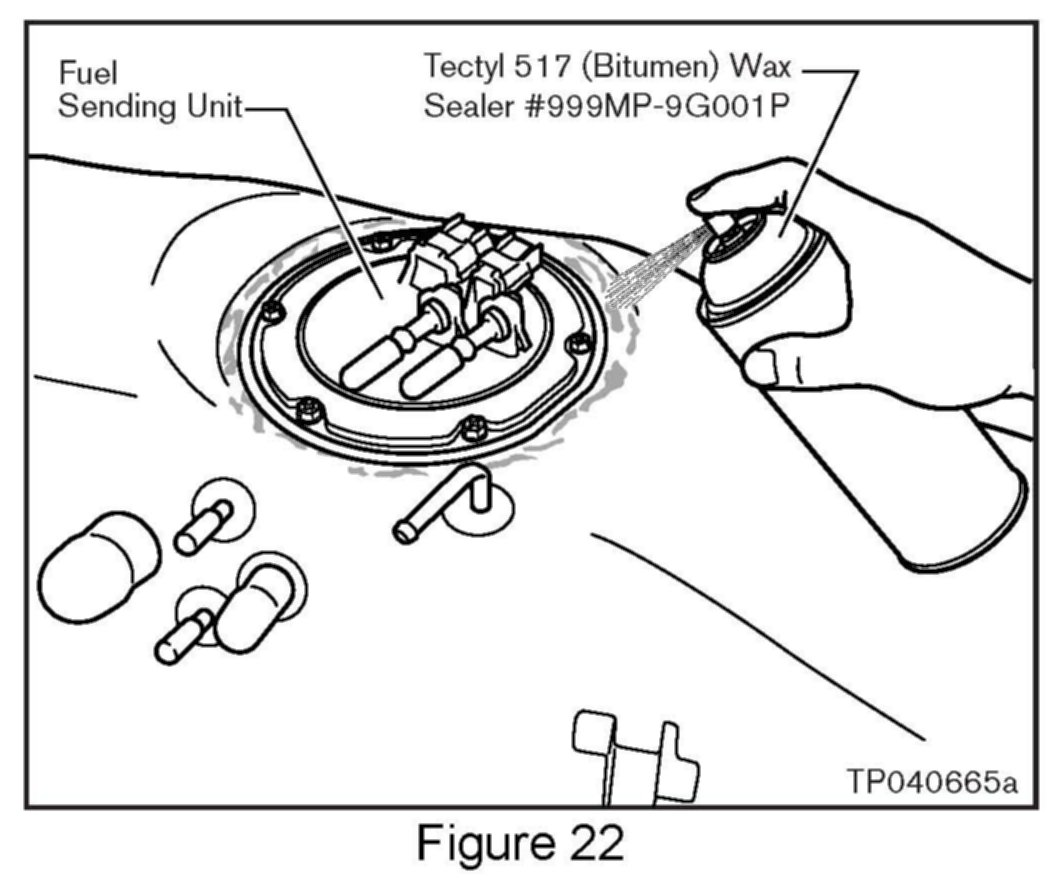 Fuel
Sending Unit

Tectyl 517 (Bitumen) Wax
Sealer #999MP-9G001P

TP040665a

Figure 22