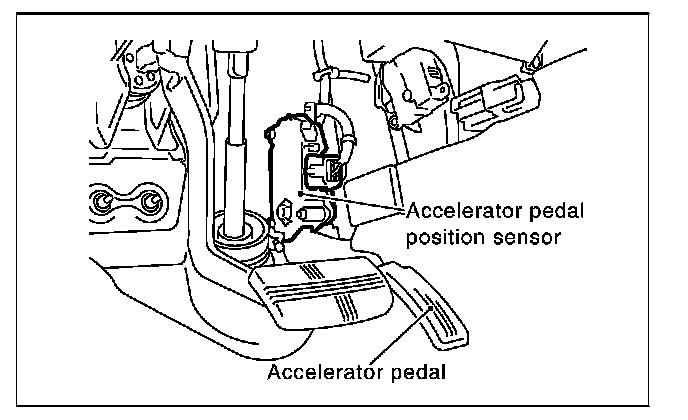 Accelerator pedal position sensor

Accelerator pedal