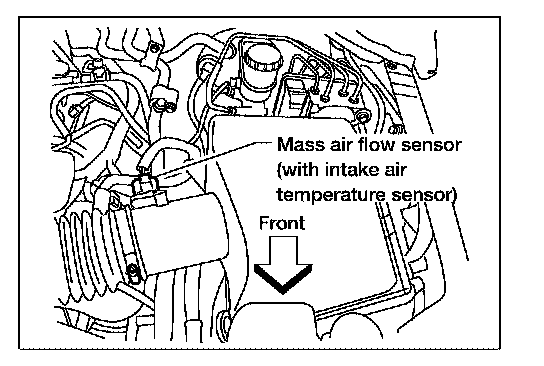 Mass air flow sensor (with intake air temperature sensor)

Front