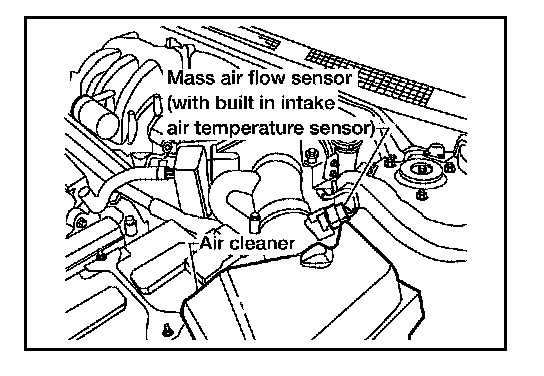 Mass air flow sensor (with built in intake air temperature sensor)

Air cleaner