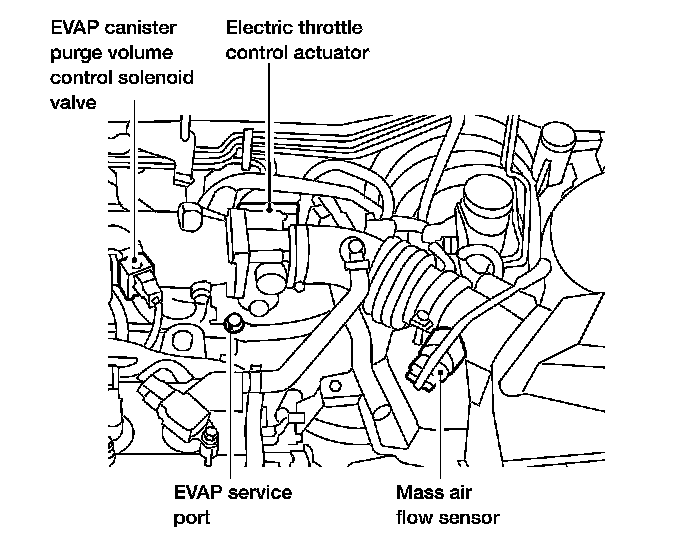 EVAP canister purge volume control solenoid valve

Electric throttle control actuator

EVAP service port

Mass air flow sensor