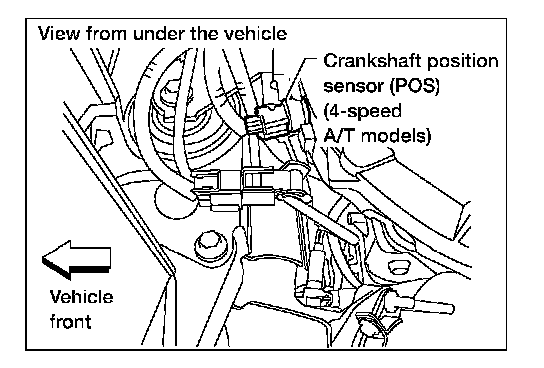 View from under the vehicle

Crankshaft position sensor (POS) (4-speed A/T models)

Vehicle front