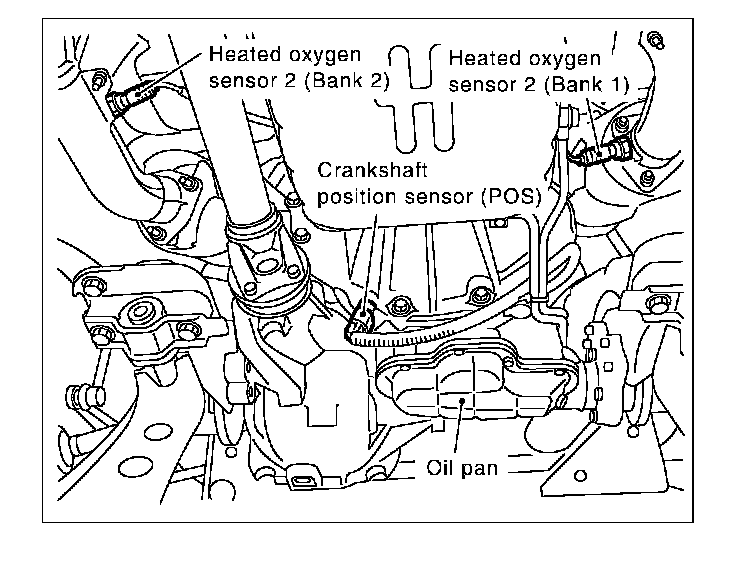 Heated oxygen sensor 2 (Bank 2)

Heated oxygen sensor 2 (Bank 1)

Crankshaft position sensor (POS)

Oil pan