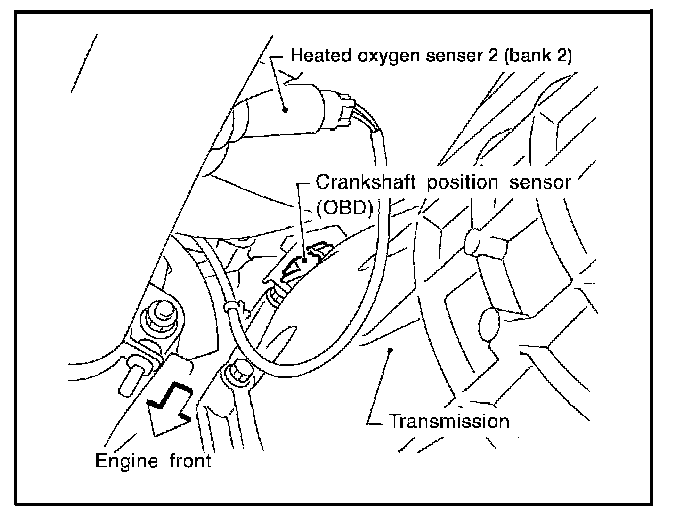 Heated oxygen senser 2 (bank 2)

Crankshaft position sensor (OBD)

Transmission

Engine front