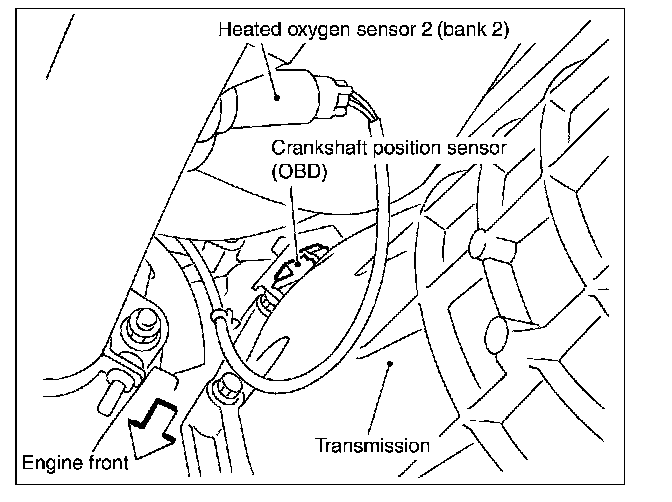 Heated oxygen sensor 2 (bank 2)

Crankshaft position sensor (OBD)

Transmission

Engine front