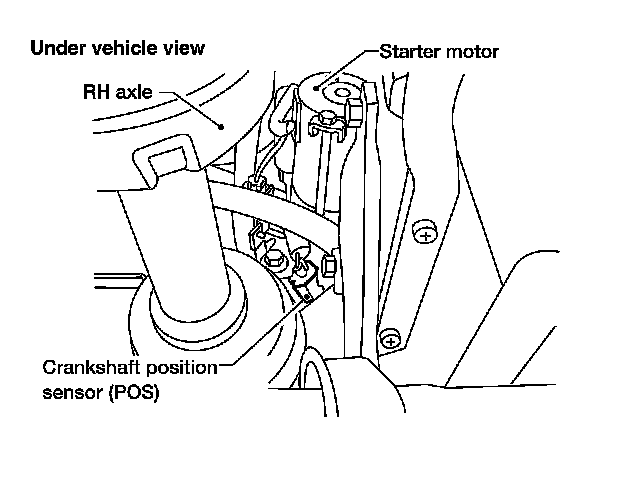 Under vehicle view

Starter motor

RH axle

Crankshaft position sensor (POS)