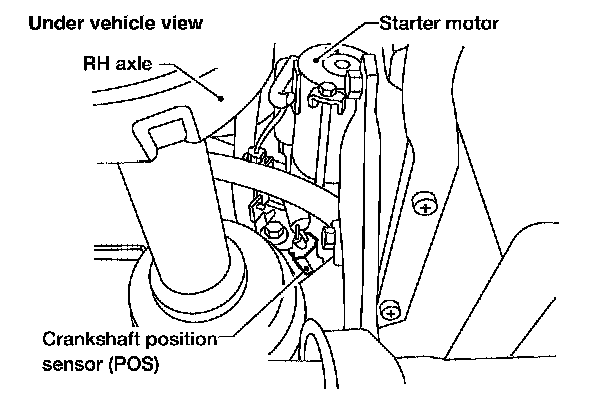 Under vehicle view

Starter motor

RH axle

Crankshaft position sensor (POS)