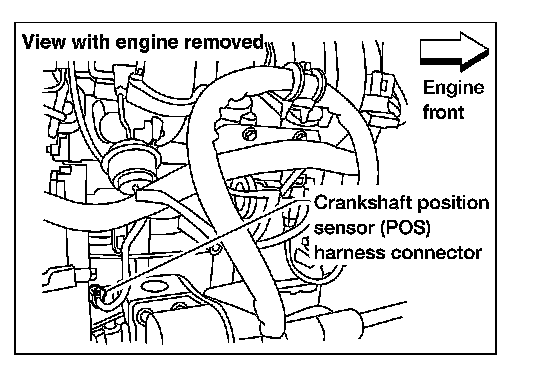 View with engine removed

Engine front

Crankshaft position sensor (POS) harness connector