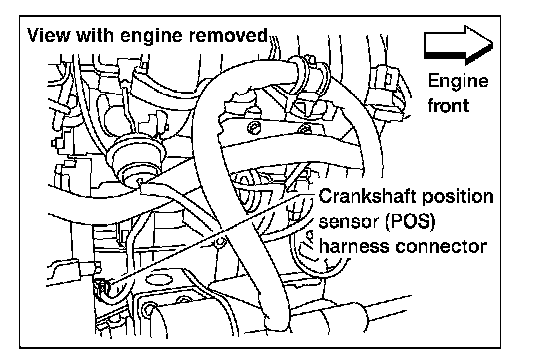 View with engine removed

Engine front

Crankshaft position sensor (POS) harness connector