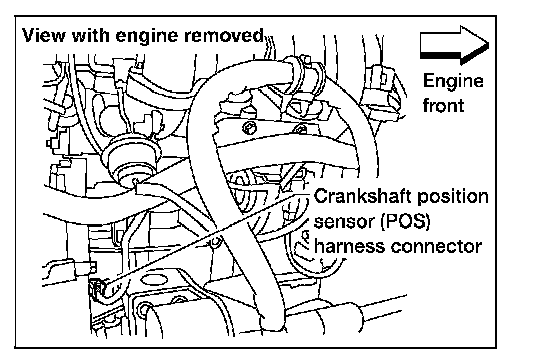 View with engine removed

Engine front

Crankshaft position sensor (POS) harness connector