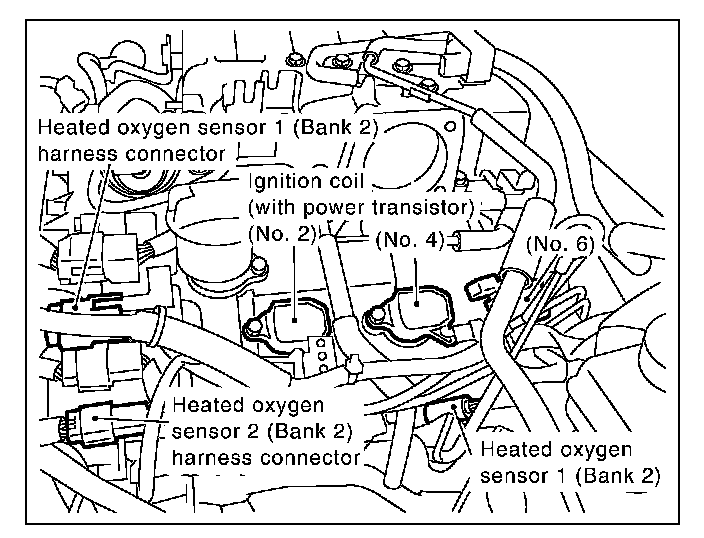 Heated oxygen sensor 1 (Bank 2) harness connector

Ignition coil (with power transistor) (No. 2)

(No. 4)

(No. 6)

Heated oxygen sensor 2 (Bank 2) harness connector

Heated oxygen sensor 1 (Bank 2)