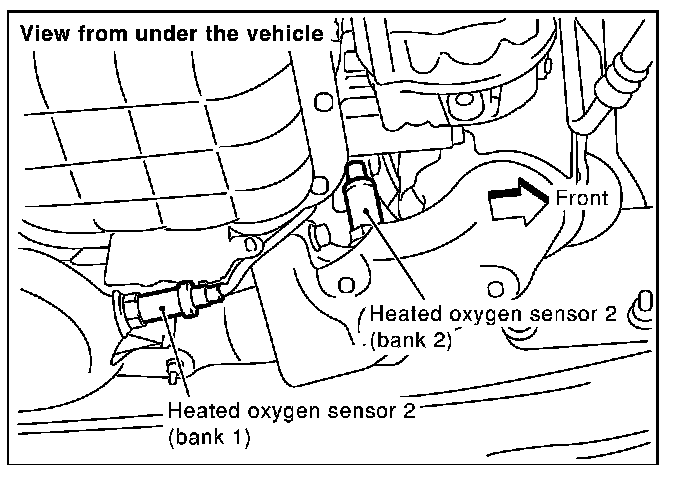 View from under the vehicle

Front

Heated oxygen sensor 2 (bank 2)

Heated oxygen sensor 2 (bank 1)