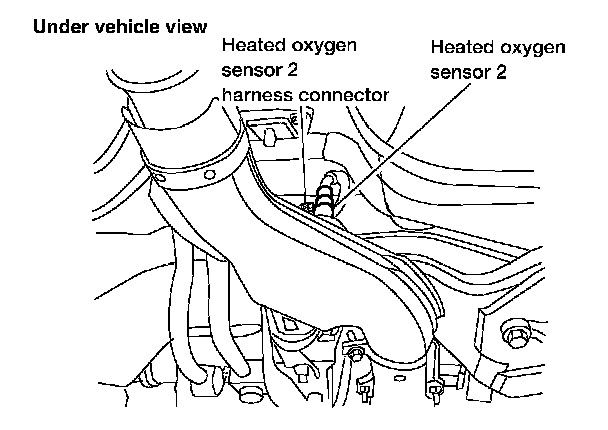 Under vehicle view

Heated oxygen sensor 2 harness connector

Heated oxygen sensor 2