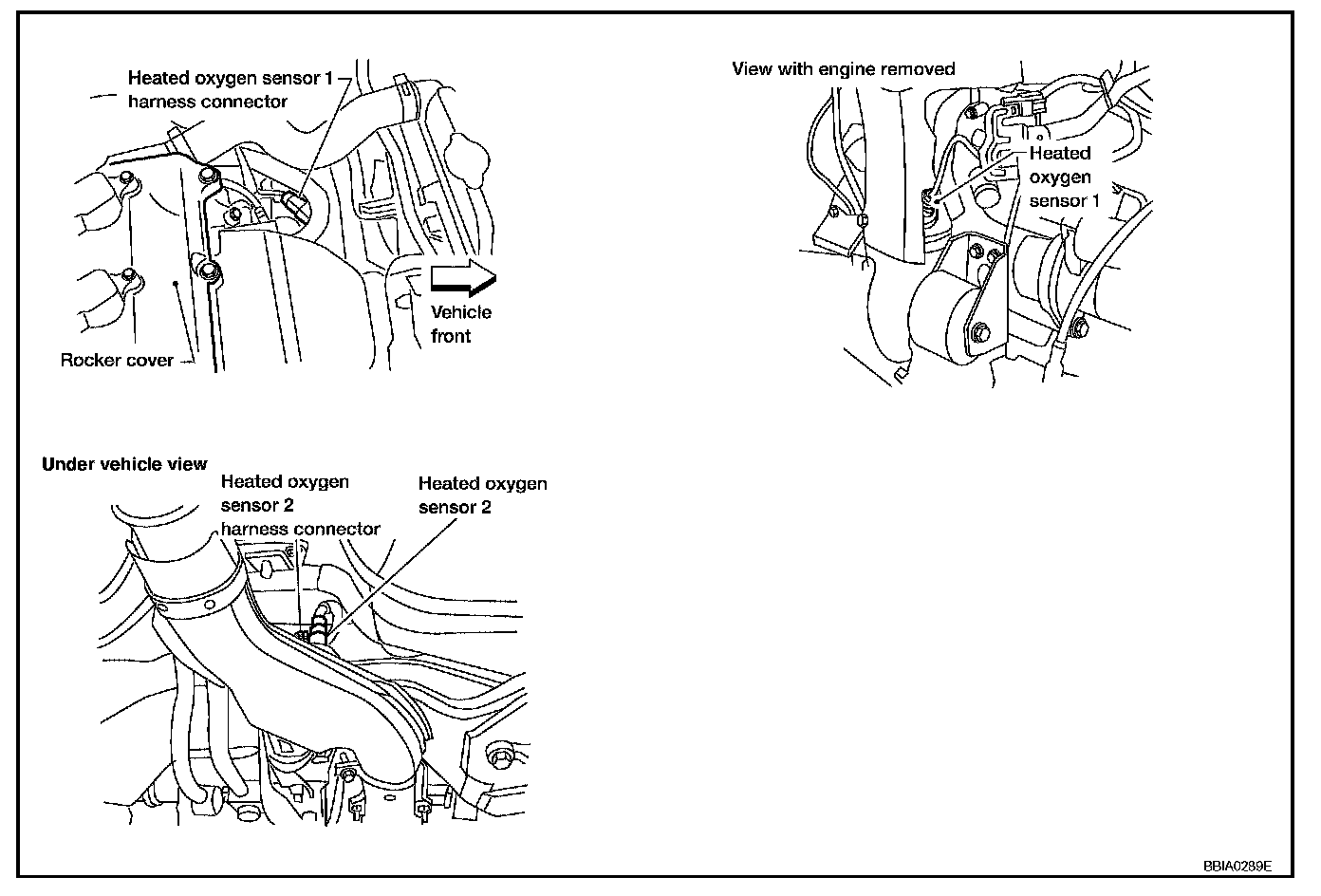 Heated oxygen sensor 1 harness connector

Vehicle front

Rocker cover

View with engine removed

Heated oxygen sensor 1

Under vehicle view

Heated oxygen sensor 2 harness connector

Heated oxygen sensor 2

BBIA0289E