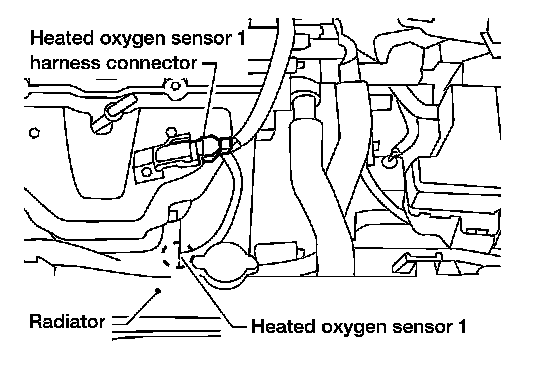 Heated oxygen sensor 1 harness connector

Radiator

Heated oxygen sensor 1