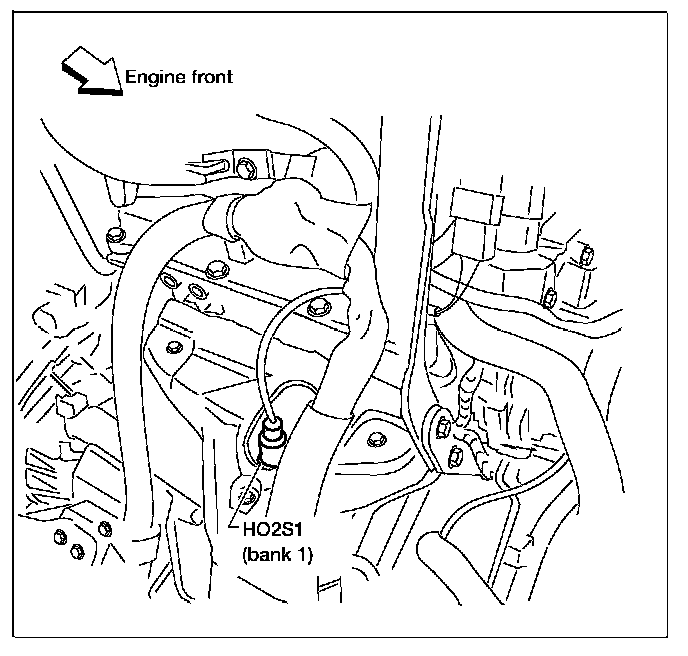 Engine front

HO2S1
(bank 1)