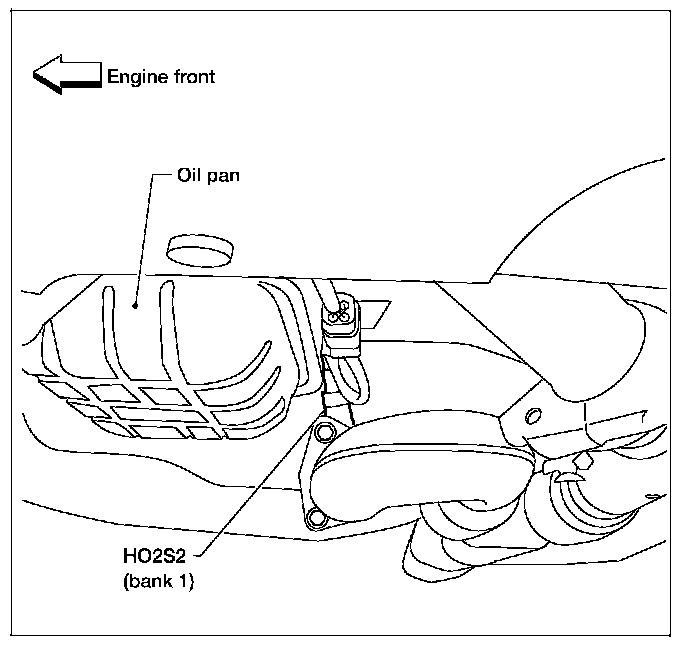 Engine front

Oil pan

HO2S2
(bank 1)