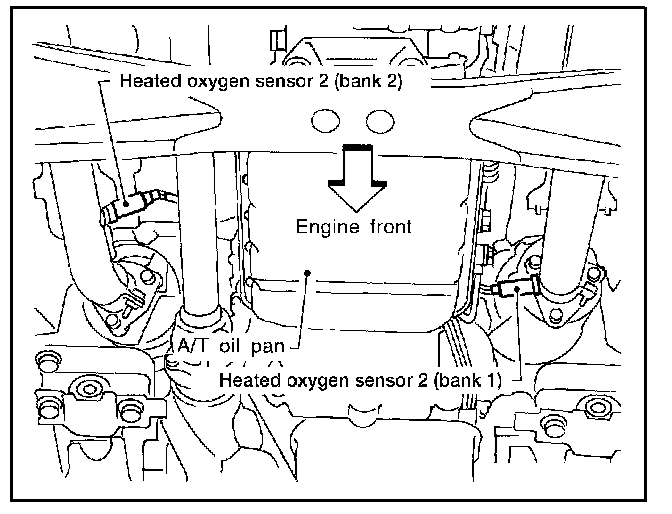 Heated oxygen sensor 2 (bank 2)

Engine front

A/T oil pan

Heated oxygen sensor 2 (bank 1)