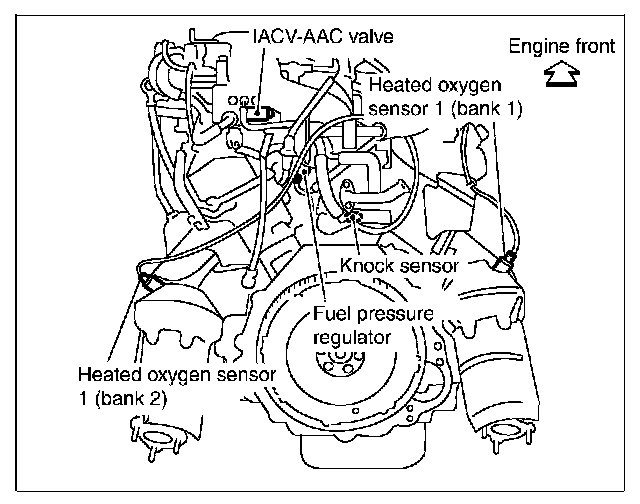 IACV-AAC valve

Engine front

Heated oxygen sensor 1 (bank 1)

Knock sensor

Fuel pressure regulator

Heated oxygen sensor 1 (bank 2)