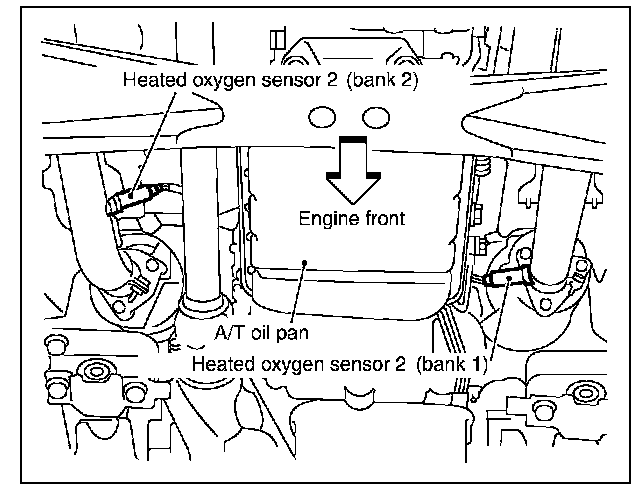 Heated oxygen sensor 2 (bank 2)

Engine front

A/T oil pan

Heated oxygen sensor 2 (bank 1)