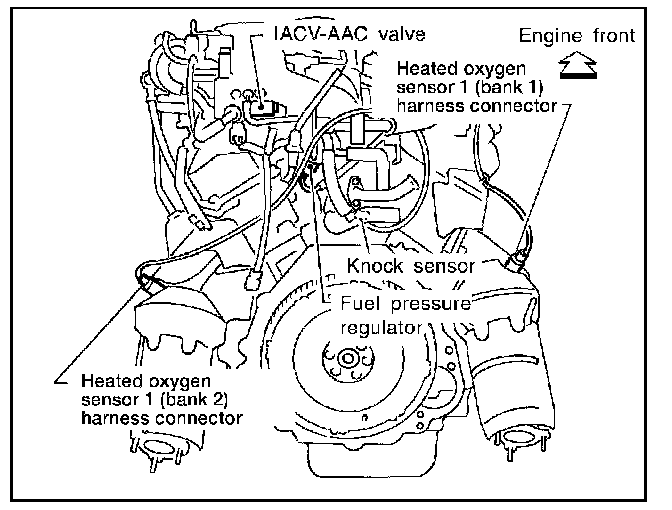 IACV-AAC valve

Engine front

Heated oxygen sensor 1 (bank 1) harness connector

Knock sensor

Fuel pressure regulator

Heated oxygen sensor 1 (bank 2) harness connector