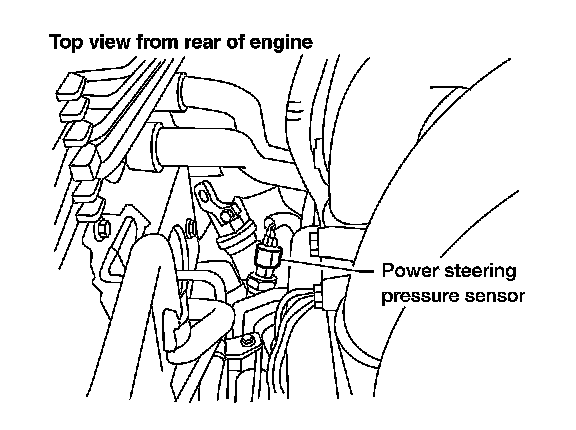 Top view from rear of engine

Power steering pressure sensor