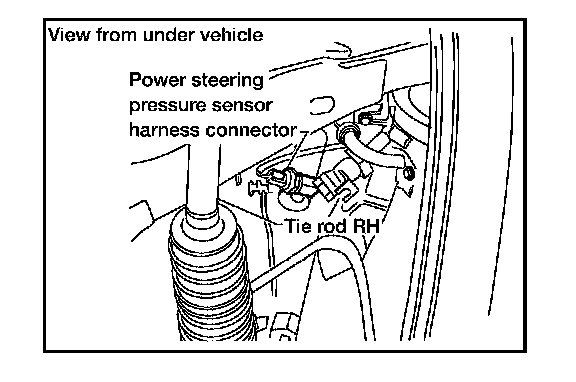 View from under vehicle

Power steering pressure sensor harness connector

Tie rod RH