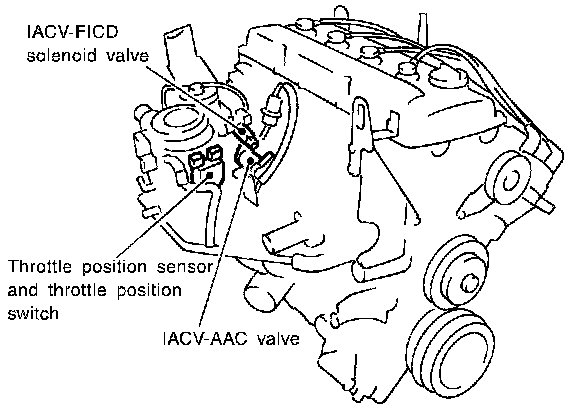 IACV-FICD solenoid valve

Throttle position sensor and throttle position switch

IACV-AAC valve