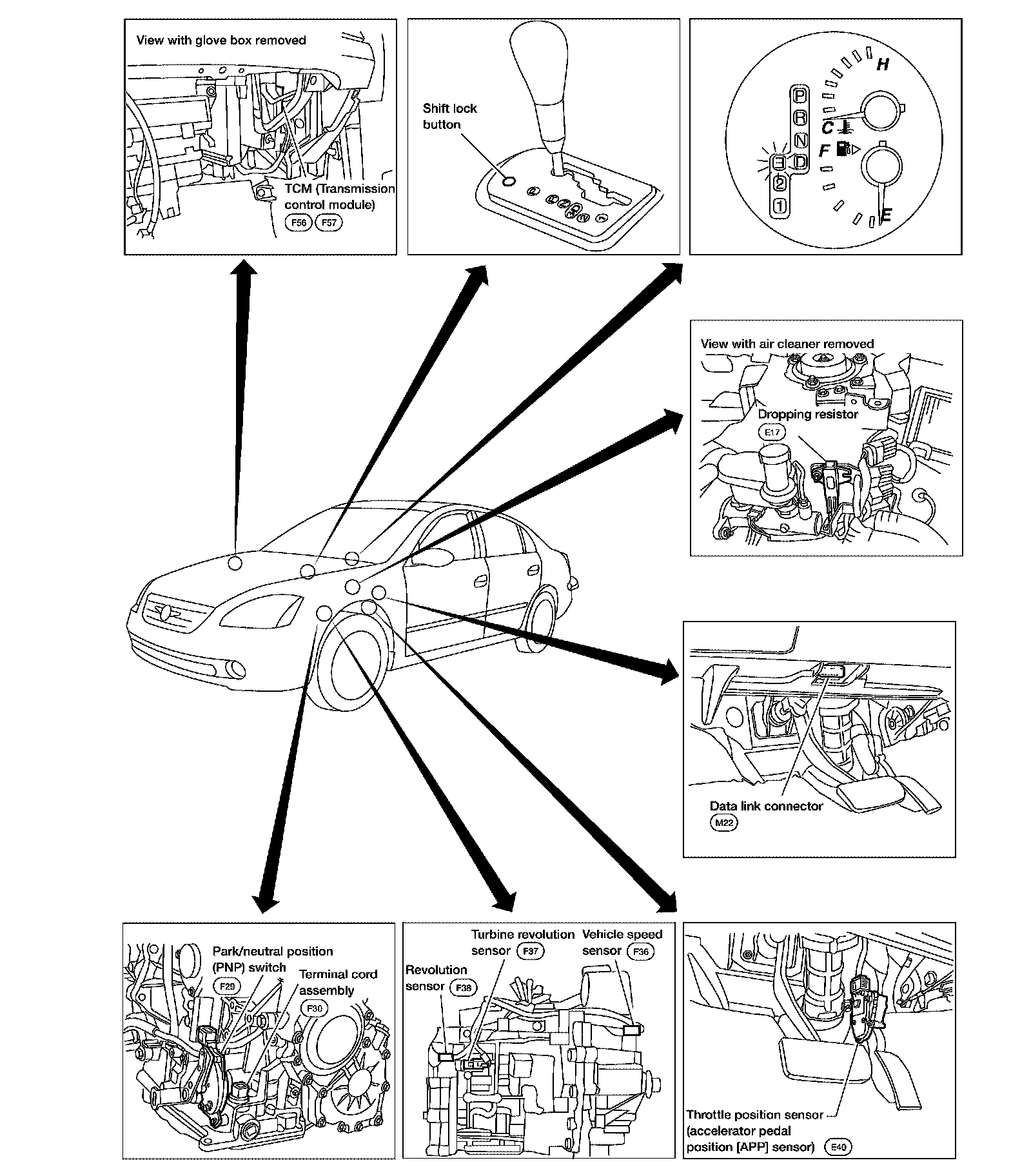 View with glove box removed

TCM (Transmission control module)
F56 F57

Shift lock button

P
R
N
D
3
2
1
H
C
F
E

View with air cleaner removed

Dropping resistor
E17

Data link connector
M22

Park/neutral position (PNP) switch
F29
Terminal cord assembly
F30

Turbine revolution sensor F37
Vehicle speed sensor F36
Revolution sensor F38

Throttle position sensor (accelerator pedal position [APP] sensor) E40