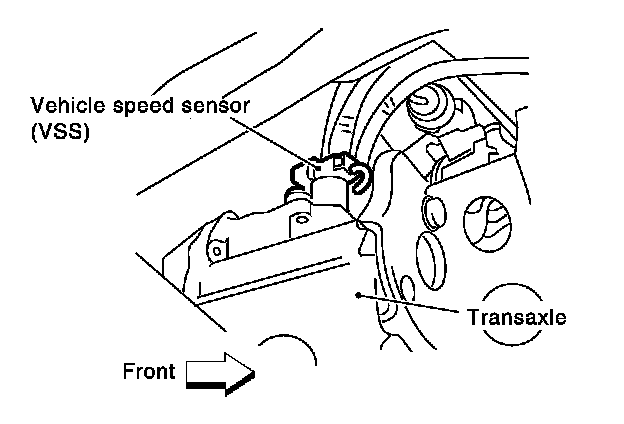 Vehicle speed sensor (VSS)

Transaxle

Front