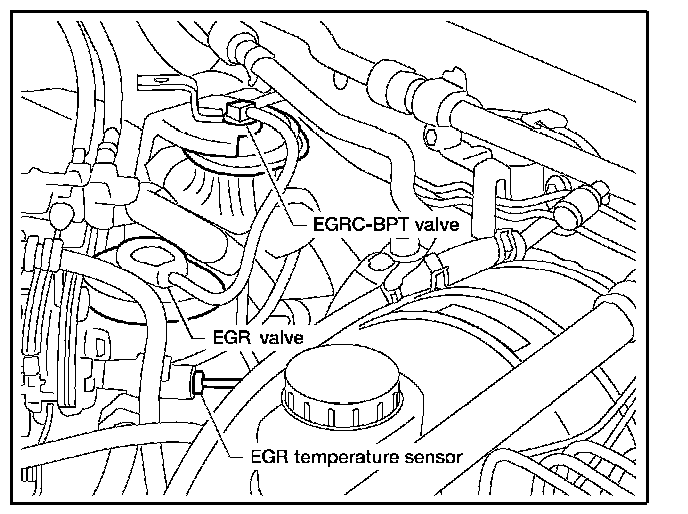 EGRC-BPT valve

EGR valve

EGR temperature sensor