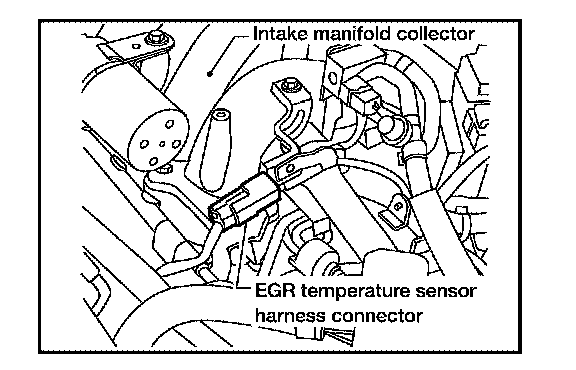 Intake manifold collector

EGR temperature sensor harness connector