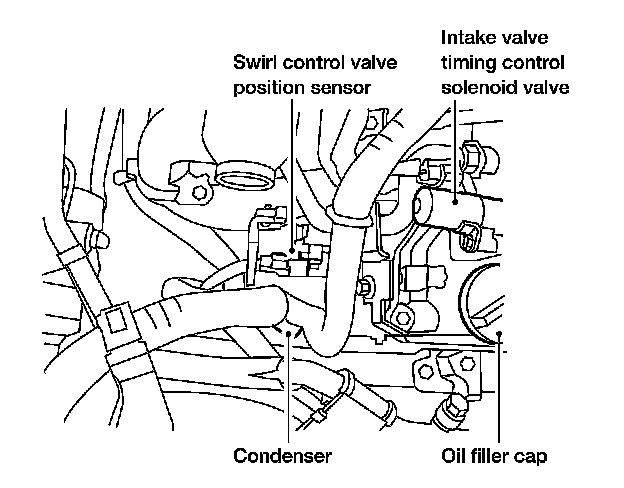 Swirl control valve position sensor

Intake valve timing control solenoid valve

Condenser

Oil filler cap