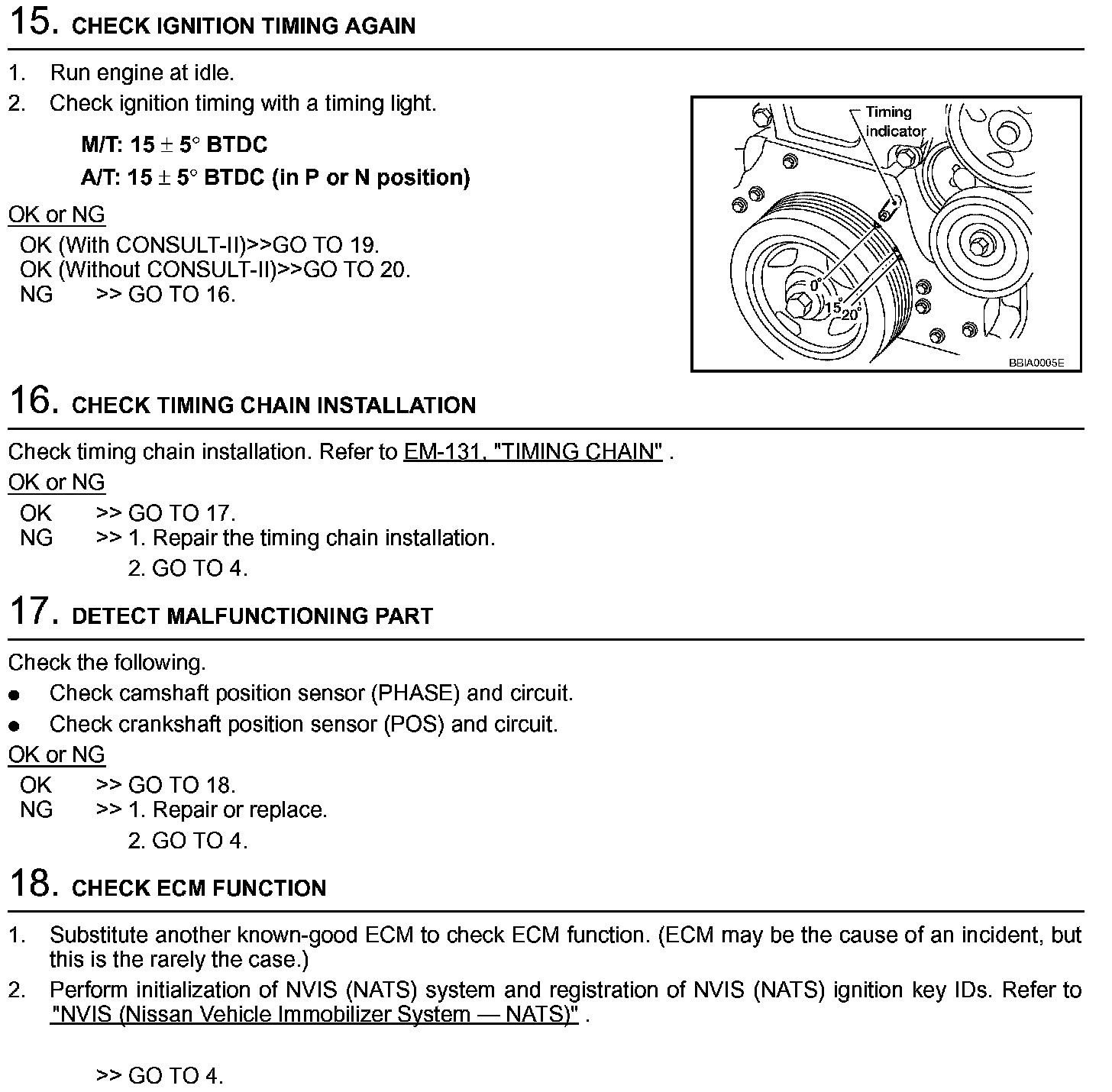 15. CHECK IGNITION TIMING AGAIN

1. Run engine at idle.
2. Check ignition timing with a timing light.

M/T: 15 ± 5° BTDC
A/T: 15 ± 5° BTDC (in P or N position)

OK or NG
OK (With CONSULT-II)>>GO TO 19.
OK (Without CONSULT-II)>>GO TO 20.
NG >> GO TO 16.

Timing indicator
0°
15°
20°
BBIA0005E

16. CHECK TIMING CHAIN INSTALLATION

Check timing chain installation. Refer to EM-131, "TIMING CHAIN" .

OK or NG
OK >> GO TO 17.
NG >> 1. Repair the timing chain installation.
2. GO TO 4.

17. DETECT MALFUNCTIONING PART

Check the following.
● Check camshaft position sensor (PHASE) and circuit.
● Check crankshaft position sensor (POS) and circuit.

OK or NG
OK >> GO TO 18.
NG >> 1. Repair or replace.
2. GO TO 4.

18. CHECK ECM FUNCTION

1. Substitute another known-good ECM to check ECM function. (ECM may be the cause of an incident, but this is the rarely the case.)
2. Perform initialization of NVIS (NATS) system and registration of NVIS (NATS) ignition key IDs. Refer to "NVIS (Nissan Vehicle Immobilizer System — NATS)" .

>> GO TO 4.