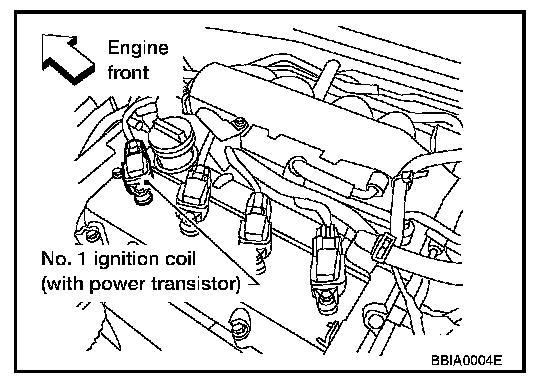 Engine front

No. 1 ignition coil (with power transistor)

BBIA0004E