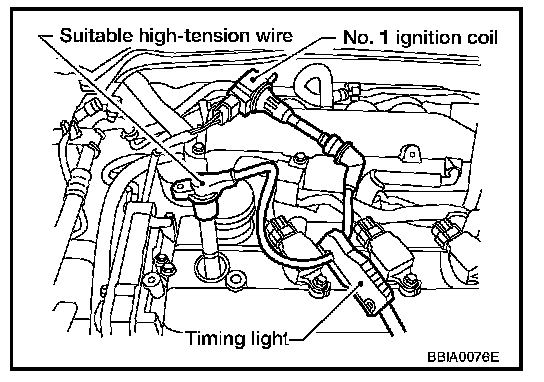 Suitable high-tension wire
No. 1 ignition coil
Timing light
BBIA0076E