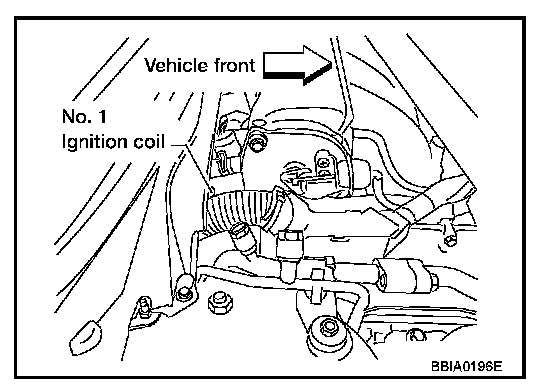 Vehicle front

No. 1
Ignition coil

BBIA0196E