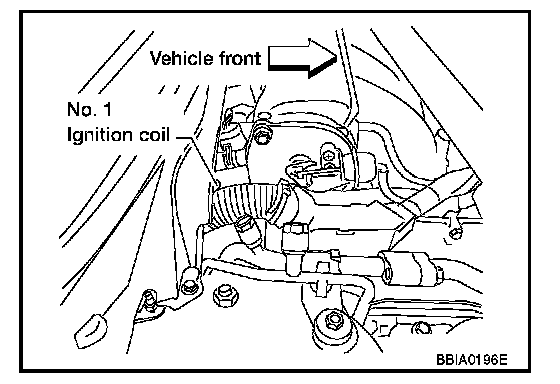 Vehicle front

No. 1
Ignition coil

BBIA0196E