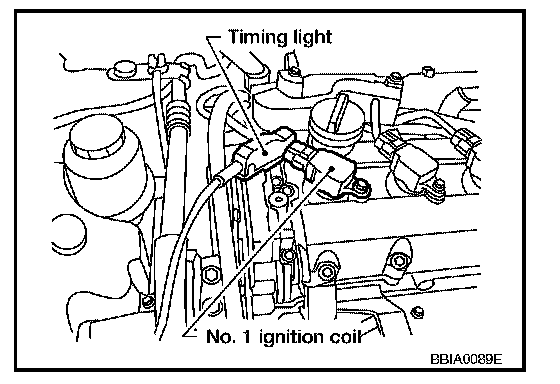 Timing light

No. 1 ignition coil

BBIA0089E