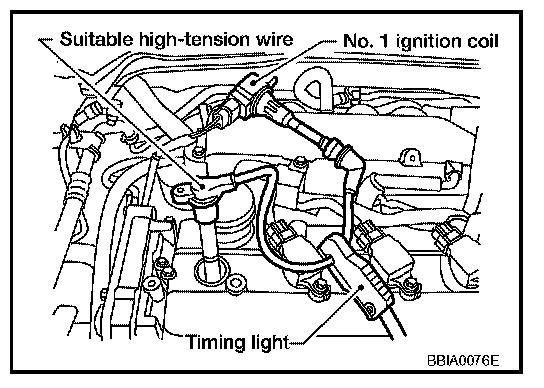 Suitable high-tension wire
No. 1 ignition coil
Timing light
BBIA0076E